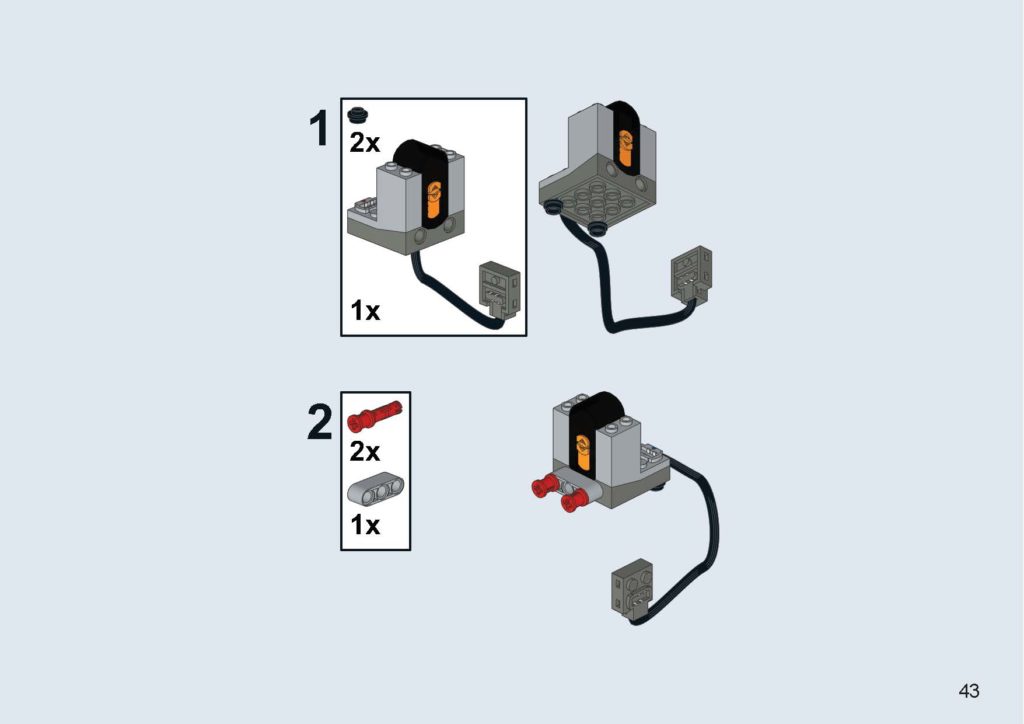 1

2x

1x

2

2x

1x

43